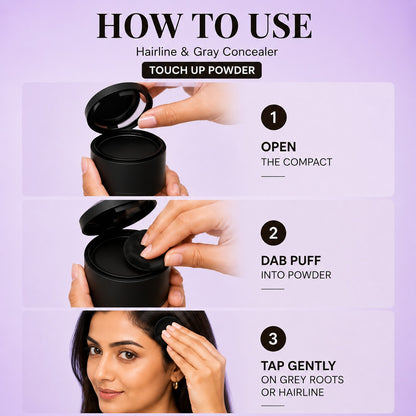 HOW TO USE

Hairline & Gray Concealer

TOUCH UP POWDER

1

OPEN
THE COMPACT

2

DAB PUFF
INTO POWDER

3

TAP GENTLY
ON GREY ROOTS OR HAIRLINE